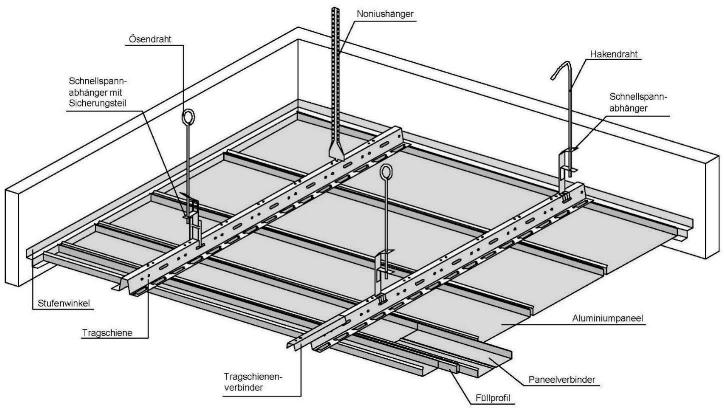 Noniushanger
Ösendraht
Hakendraht
Schnellspannabhänger mit Sicherungsteil
Schnellspannabhänger
Stufenwinkel
Tragschiene
Aluminiumpaneel
Tragschienenverbinder
Paneelverbinder
Füllprofil